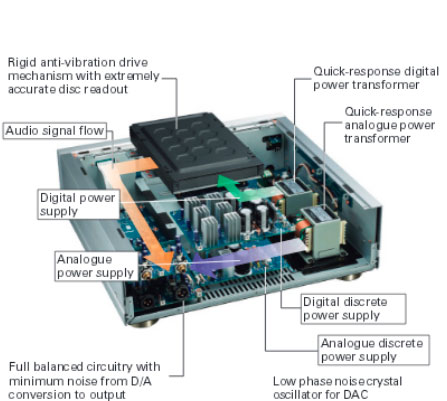 Rigid anti-vibration drive mechanism with extremely accurate disc readout

Quick-response digital power transformer

Quick-response analogue power transformer

Audio signal flow

Digital power supply

Analogue power supply

Digital discrete power supply

Analogue discrete power supply

Full balanced circuitry with minimum noise from D/A conversion to output

Low phase noise crystal oscillator for DAC